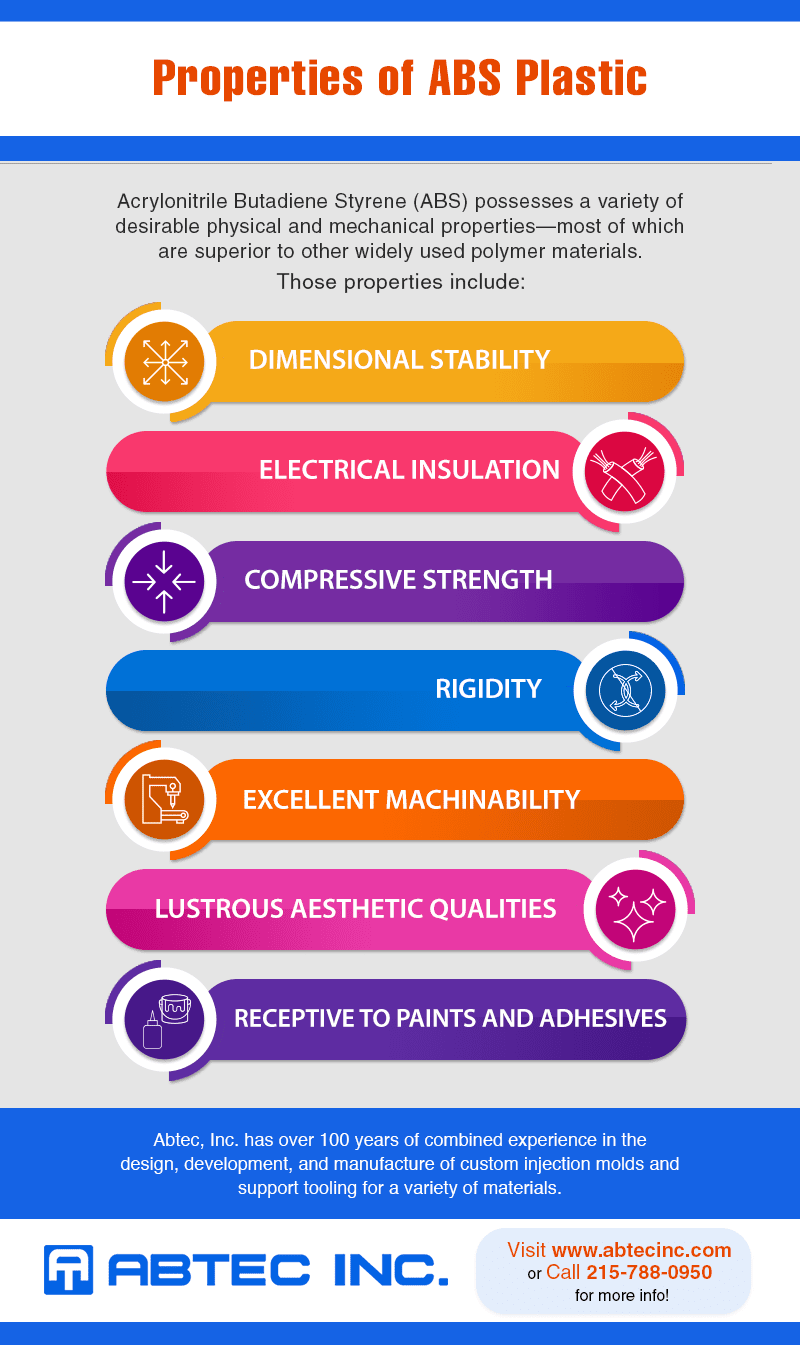 Properties of ABS Plastic

Acrylonitrile Butadiene Styrene (ABS) possesses a variety of desirable physical and mechanical properties—most of which are superior to other widely used polymer materials.

Those properties include:

DIMENSIONAL STABILITY

ELECTRICAL INSULATION

COMPRESSIVE STRENGTH

RIGIDITY

EXCELLENT MACHINABILITY

LUSTROUS AESTHETIC QUALITIES

RECEPTIVE TO PAINTS AND ADHESIVES

Abtec, Inc. has over 100 years of combined experience in the design, development, and manufacture of custom injection molds and support tooling for a variety of materials.

ABTEC INC.

Visit www.abtecinc.com or Call 215-788-0950 for more info!