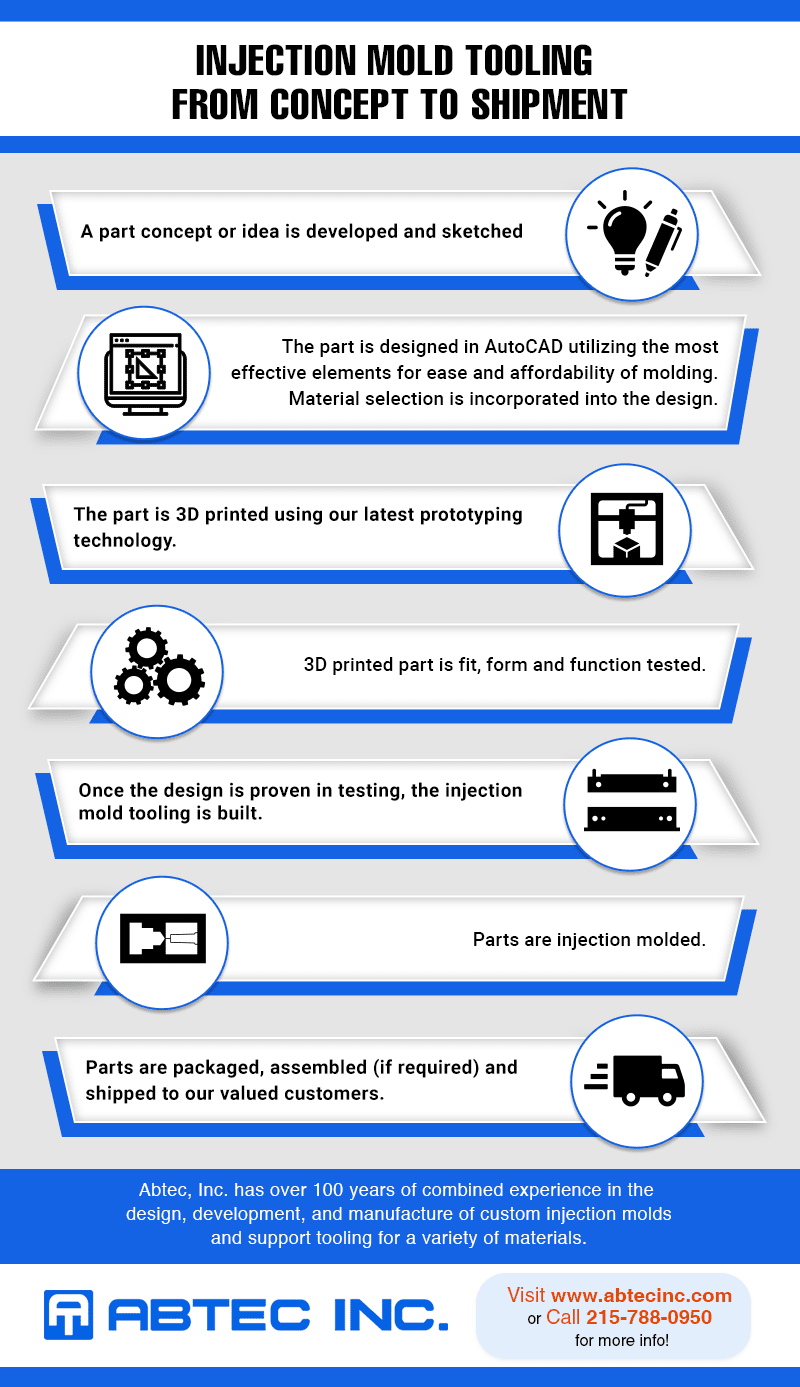 INJECTION MOLD TOOLING
FROM CONCEPT TO SHIPMENT

A part concept or idea is developed and sketched

The part is designed in AutoCAD utilizing the most effective elements for ease and affordability of molding. Material selection is incorporated into the design.

The part is 3D printed using our latest prototyping technology.

3D printed part is fit, form and function tested.

Once the design is proven in testing, the injection mold tooling is built.

Parts are injection molded.

Parts are packaged, assembled (if required) and shipped to our valued customers.

Abtec, Inc. has over 100 years of combined experience in the design, development, and manufacture of custom injection molds and support tooling for a variety of materials.

ABTEC INC.

Visit www.abtecinc.com
or Call 215-788-0950
for more info!